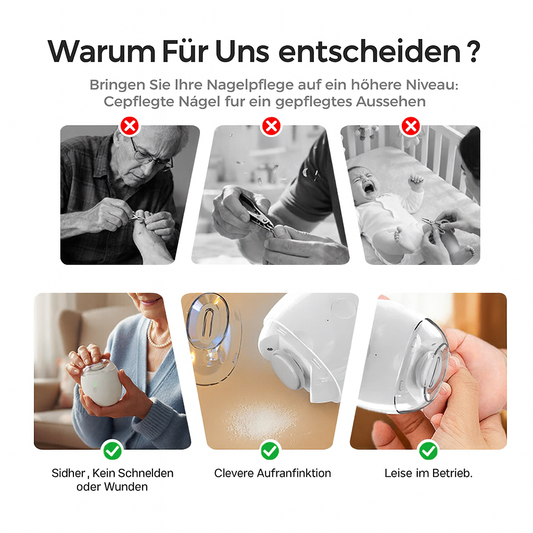 Warum Für Uns entscheiden ?

Bringen Sie Ihre Nagelpflege auf ein höhere Niveau: Cepflegte Nägel fur ein gepflegtes Aussehen

Sidher , Kein Schnelden oder Wunden

Clevere Aufranfinktion

Leise im Betrieb.