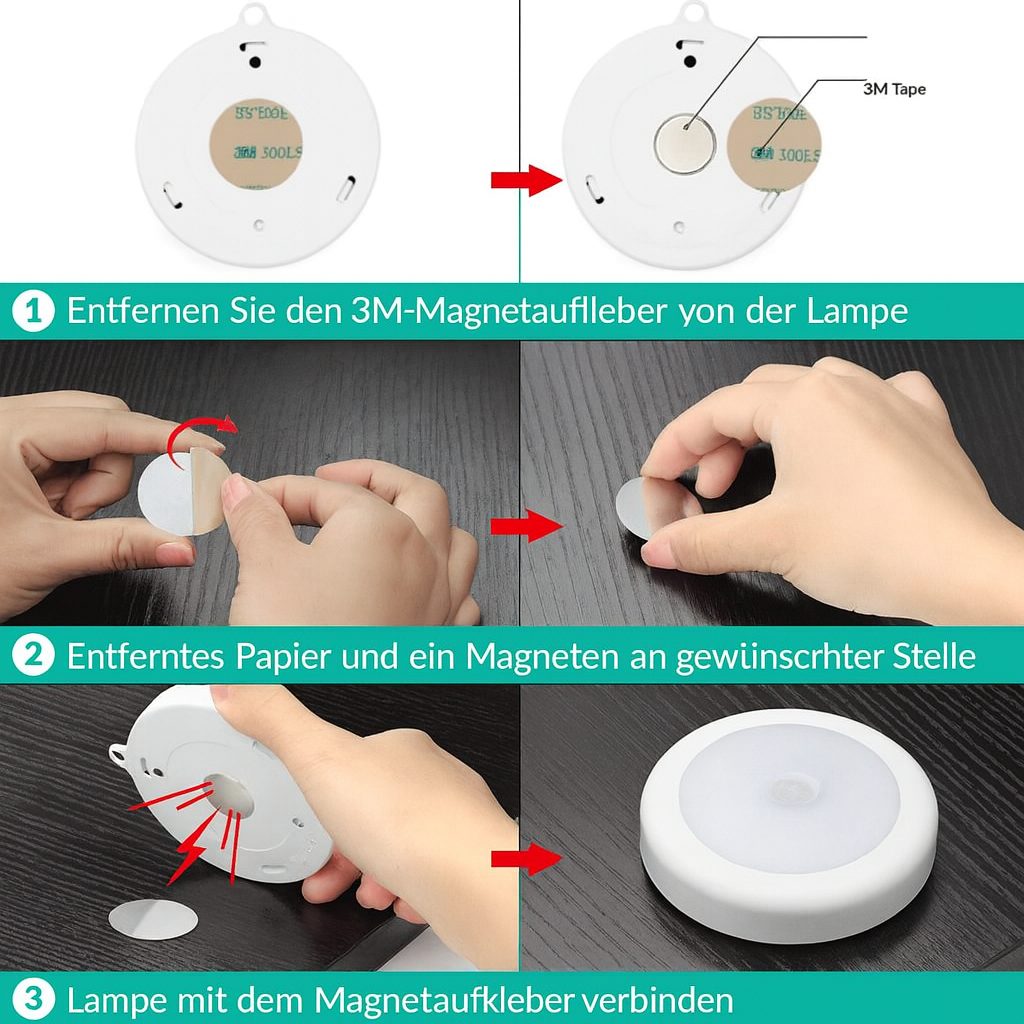 3M 300LS

3M Tape

3M 300LS

1 Entfernen Sie den 3M-Magnetauflleber von der Lampe

2 Entferntes Papier und ein Magneten an gewiinscrhter Stelle

3 Lampe mit dem Magnetaufkleber verbinden